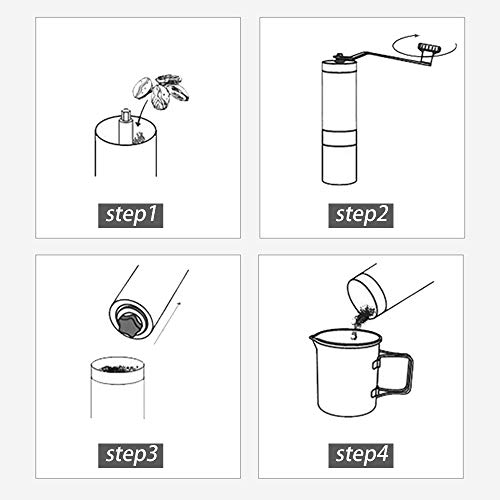 step1

step2

step3

step4