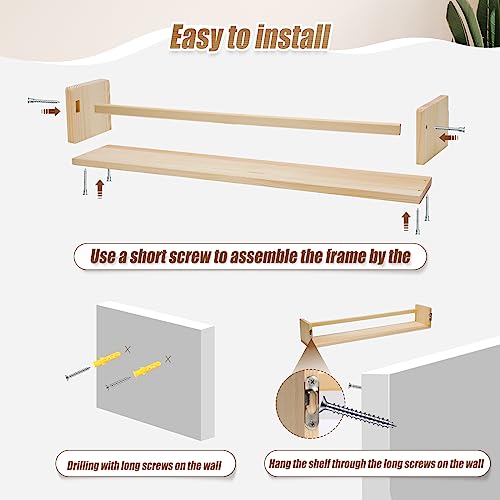 Easy to install

Use a short screw to assemble the frame by the

Drilling with long screws on the wall

Hang the shelf through the long screws on the wall