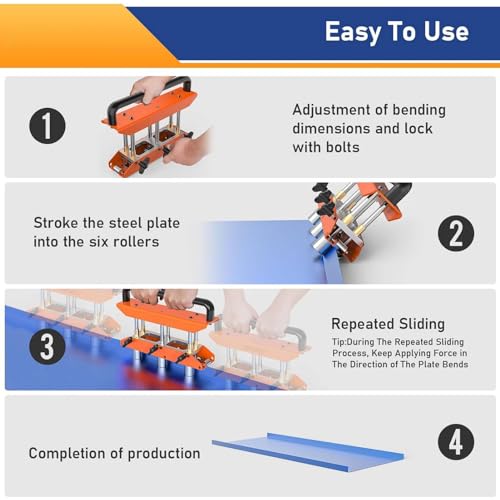 Easy To Use

1

Adjustment of bending dimensions and lock with bolts

Stroke the steel plate into the six rollers

2

3

Repeated Sliding

Tip:During The Repeated Sliding Process, Keep Applying Force in The Direction of The Plate Bends

Completion of production

4