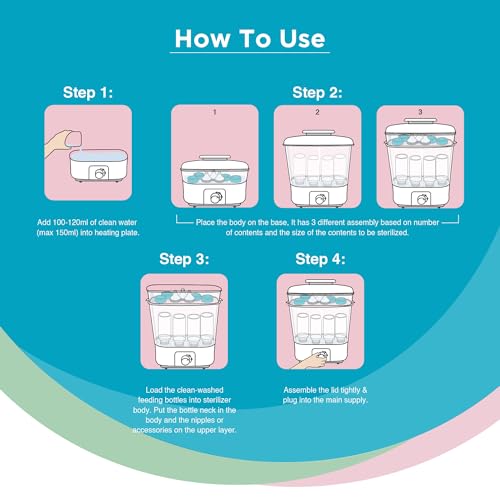 How To Use

Step 1:

Add 100-120ml of clean water (max 150ml) into heating plate.

Step 2:

1

2

3

Place the body on the base. It has 3 different assembly based on number of contents and the size of the contents to be sterilized.

Step 3:

Load the clean-washed feeding bottles into sterilizer body. Put the bottle neck in the body and the nipples or accessories on the upper layer.

Step 4:

Assemble the lid tightly & plug into the main supply.