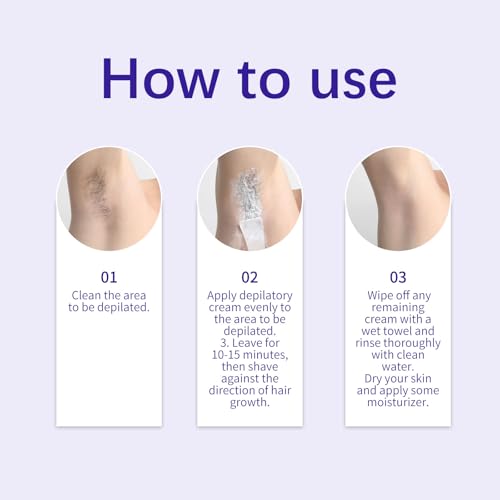 How to use

01
Clean the area to be depilated.

02
Apply depilatory cream evenly to the area to be depilated.
3. Leave for 10-15 minutes, then shave against the direction of hair growth.

03
Wipe off any remaining cream with a wet towel and rinse thoroughly with clean water.
Dry your skin and apply some moisturizer.