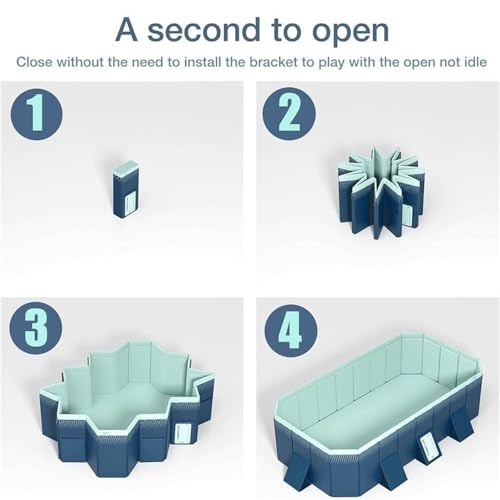 A second to open

Close without the need to install the bracket to play with the open not idle

1

2

3

4