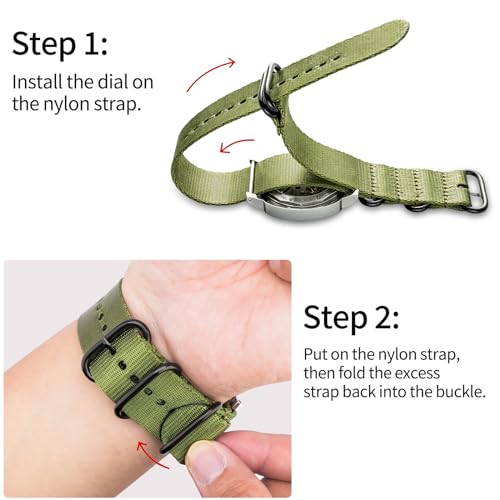 Step 1:

Install the dial on the nylon strap.

Step 2:

Put on the nylon strap, then fold the excess strap back into the buckle.