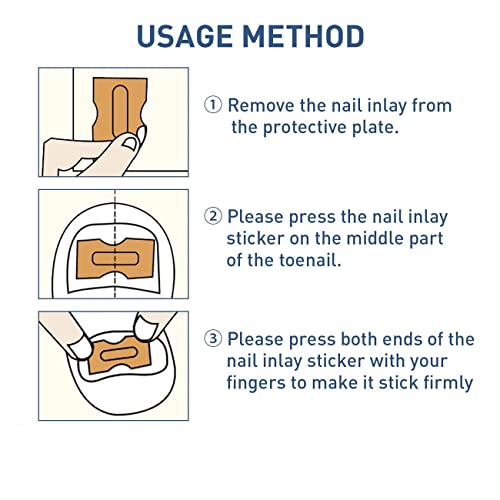 USAGE METHOD

① Remove the nail inlay from the protective plate.

② Please press the nail inlay sticker on the middle part of the toenail.

③ Please press both ends of the nail inlay sticker with your fingers to make it stick firmly