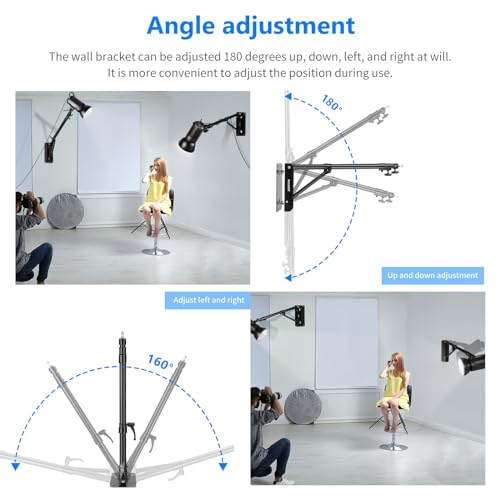 Angle adjustment

The wall bracket can be adjusted 180 degrees up, down, left, and right at will. It is more convenient to adjust the position during use.

180°

Up and down adjustment

Adjust left and right

160°