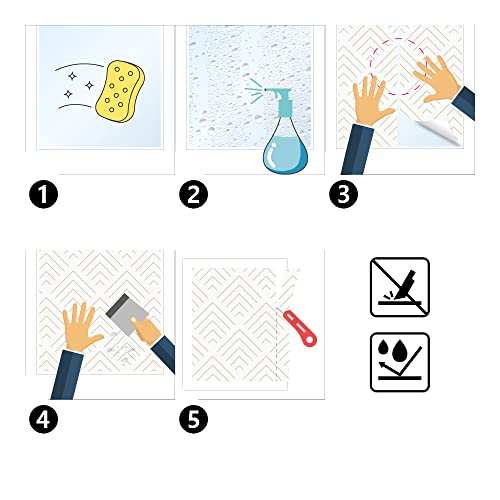 1

2

3

4

5