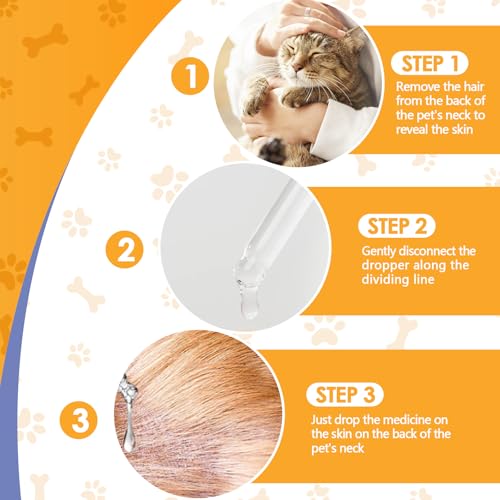 1

STEP 1

Remove the hair from the back of the pet's neck to reveal the skin

2

STEP 2

Gently disconnect the dropper along the dividing line

3

STEP 3

Just drop the medicine on the skin on the back of the pet's neck