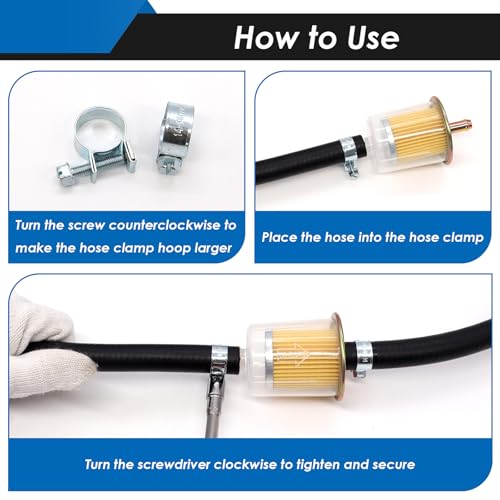 How to Use

Turn the screw counterclockwise to make the hose clamp hoop larger

Place the hose into the hose clamp

Turn the screwdriver clockwise to tighten and secure