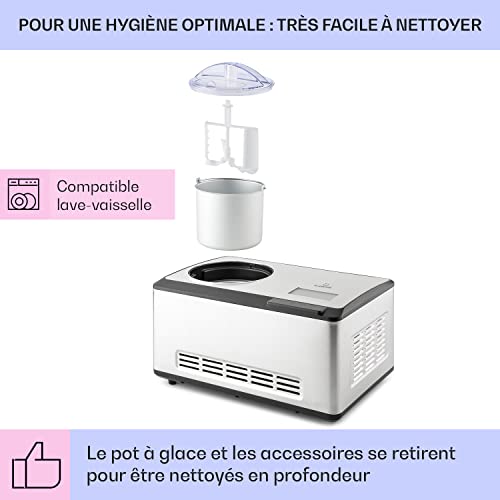 POUR UNE HYGIÈNE OPTIMALE : TRÈS FACILE À NETTOYER

Compatible lave-vaisselle

Le pot à glace et les accessoires se retirent pour être nettoyés en profondeur