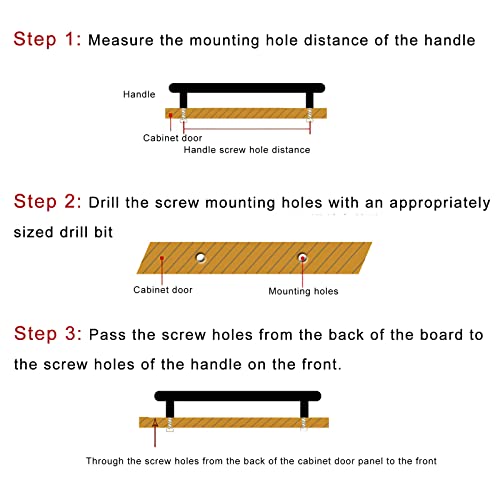 Step 1: Measure the mounting hole distance of the handle

Handle

Cabinet door

Handle screw hole distance

Step 2: Drill the screw mounting holes with an appropriately sized drill bit

Cabinet door

Mounting holes

Step 3: Pass the screw holes from the back of the board to the screw holes of the handle on the front.

Through the screw holes from the back of the cabinet door panel to the front