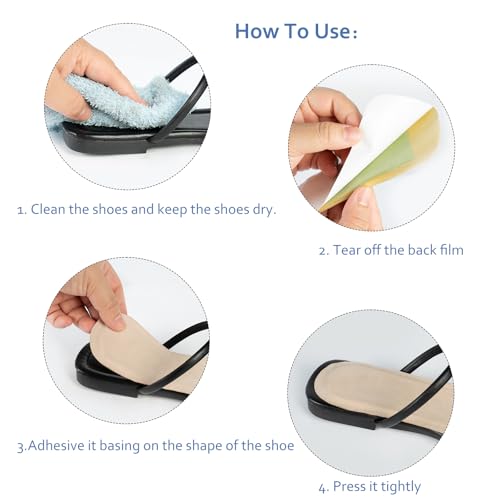 How To Use:

1. Clean the shoes and keep the shoes dry.

2. Tear off the back film

3.Adhesive it basing on the shape of the shoe

4. Press it tightly