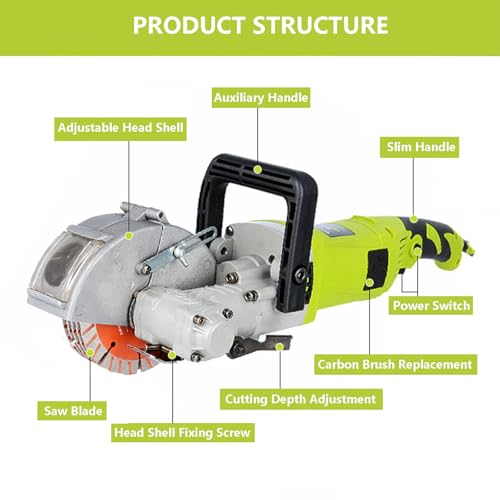 PRODUCT STRUCTURE

Auxiliary Handle

Adjustable Head Shell

Slim Handle

Power Switch

Carbon Brush Replacement

Cutting Depth Adjustment

Saw Blade

Head Shell Fixing Screw