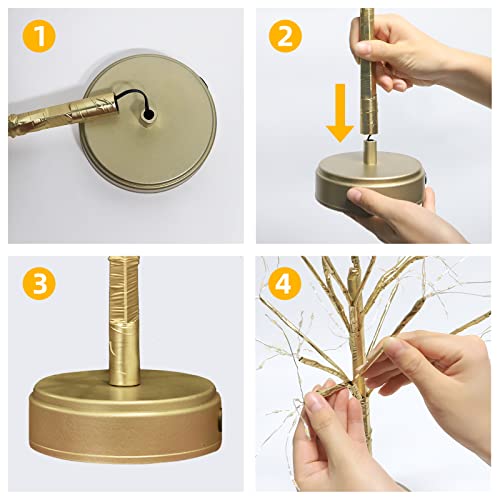 1

2

3

4