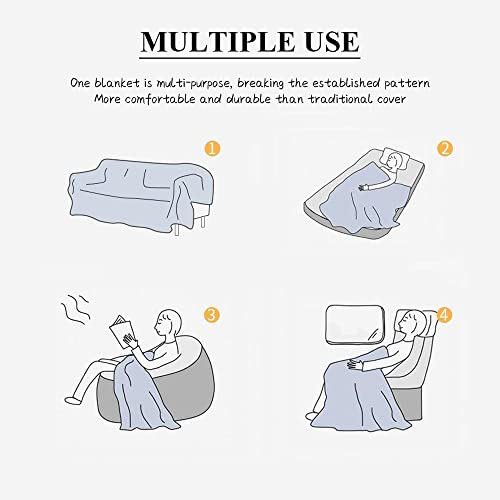 MULTIPLE USE

One blanket is multi-purpose, breaking the established pattern
More comfortable and durable than traditional cover

1

2

3

4