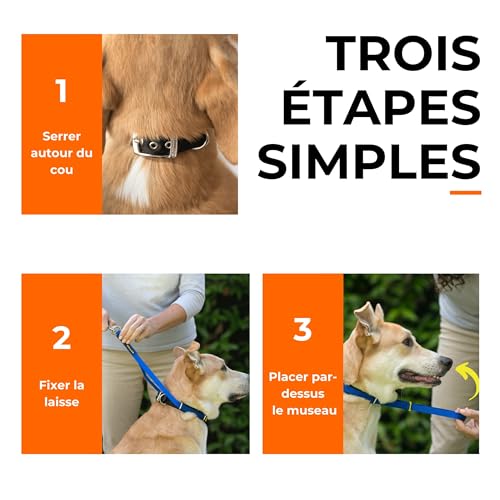 1

Serrer autour du cou

TROIS ÉTAPES SIMPLES

2

Fixer la laisse

3

Placer par-dessus le museau