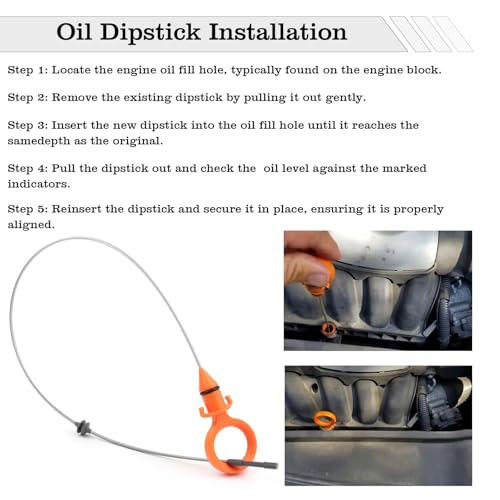 Oil Dipstick Installation

Step 1: Locate the engine oil fill hole, typically found on the engine block.

Step 2: Remove the existing dipstick by pulling it out gently.

Step 3: Insert the new dipstick into the oil fill hole until it reaches the samedepth as the original.

Step 4: Pull the dipstick out and check the oil level against the marked indicators.

Step 5: Reinsert the dipstick and secure it in place, ensuring it is properly aligned.