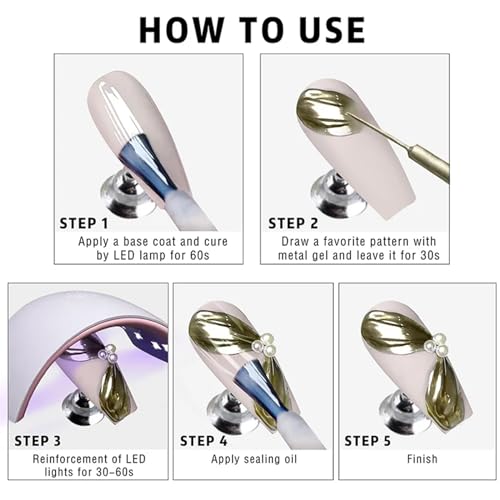 HOW TO USE

STEP 1
Apply a base coat and cure by LED lamp for 60s

STEP 2
Draw a favorite pattern with metal gel and leave it for 30s

STEP 3
Reinforcement of LED lights for 30-60s

STEP 4
Apply sealing oil

STEP 5
Finish