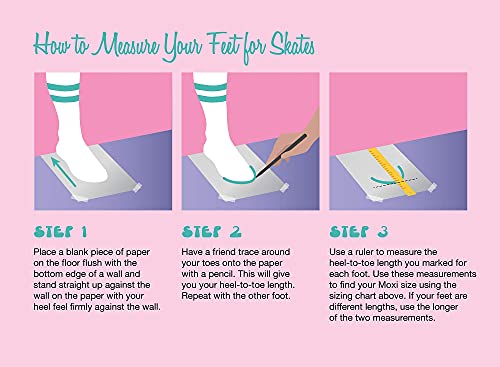 How to Measure Your Feet for Skates

STEP 1

Place a blank piece of paper on the floor flush with the bottom edge of a wall and stand straight up against the wall on the paper with your heel feel firmly against the wall.

STEP 2

Have a friend trace around your toes onto the paper with a pencil. This will give you your heel-to-toe length. Repeat with the other foot.

STEP 3

Use a ruler to measure the heel-to-toe length you marked for each foot. Use these measurements to find your Moxi size using the sizing chart above. If your feet are different lengths, use the longer of the two measurements.