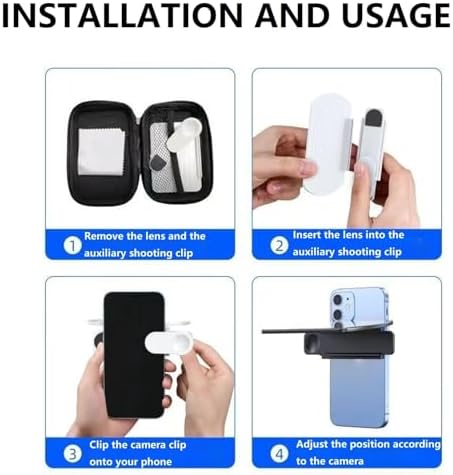 INSTALLATION AND USAGE

1 Remove the lens and the auxiliary shooting clip

2 Insert the lens into the auxiliary shooting clip

3 Clip the camera clip onto your phone

4 Adjust the position according to the camera