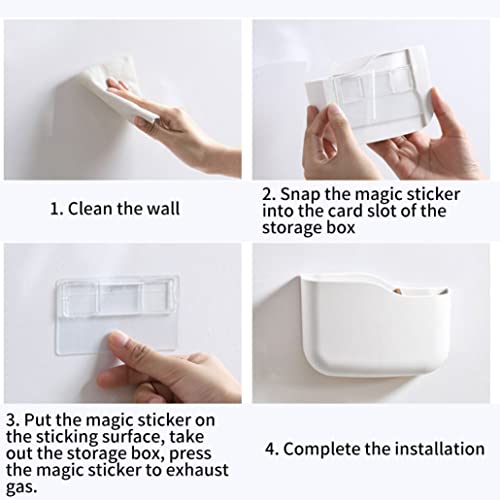 1. Clean the wall

2. Snap the magic sticker into the card slot of the storage box

3. Put the magic sticker on the sticking surface, take out the storage box, press the magic sticker to exhaust gas.

4. Complete the installation