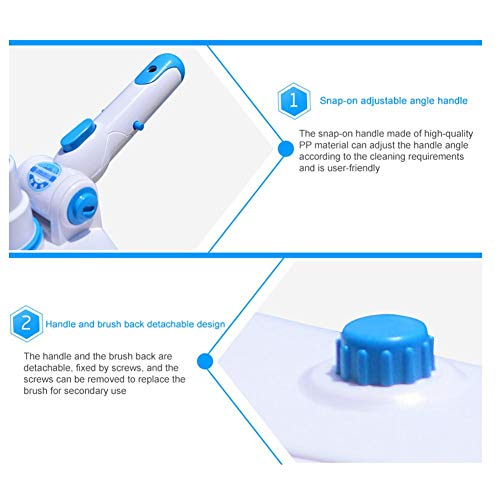 1

Snap-on adjustable angle handle

The snap-on handle made of high-quality PP material can adjust the handle angle according to the cleaning requirements and is user-friendly

2

Handle and brush back detachable design

The handle and the brush back are detachable, fixed by screws, and the screws can be removed to replace the brush for secondary use