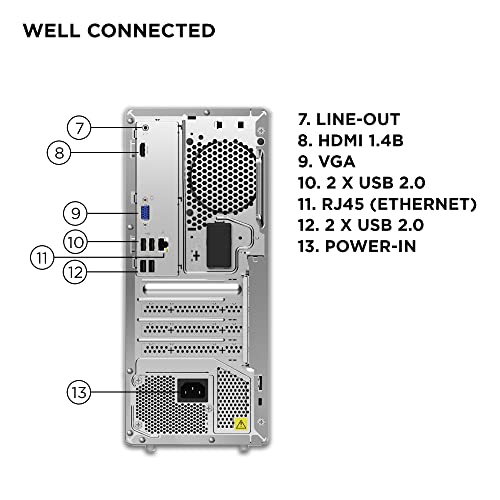 WELL CONNECTED

7
8
9
10
11
12
13

7. LINE-OUT
8. HDMI 1.4B
9. VGA
10. 2 X USB 2.0
11. RJ45 (ETHERNET)
12. 2 X USB 2.0
13. POWER-IN