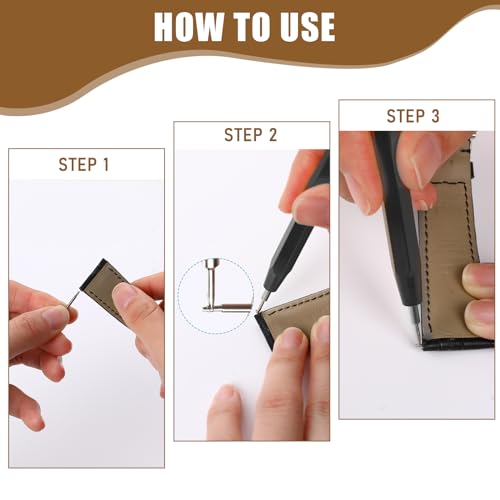 HOW TO USE

STEP 1

STEP 2

STEP 3