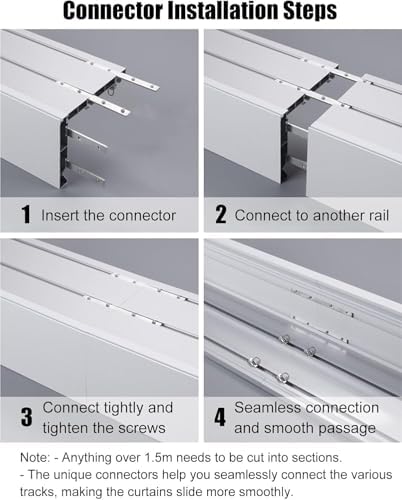 Connector Installation Steps

1 Insert the connector

2 Connect to another rail

3 Connect tightly and tighten the screws

4 Seamless connection and smooth passage

Note: - Anything over 1.5m needs to be cut into sections.
- The unique connectors help you seamlessly connect the various tracks, making the curtains slide more smoothly.