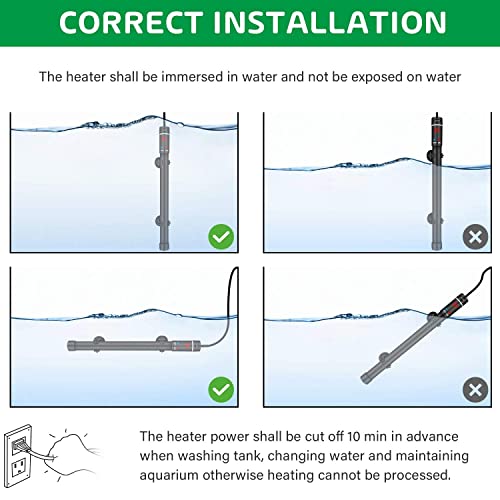 CORRECT INSTALLATION

The heater shall be immersed in water and not be exposed on water

The heater power shall be cut off 10 min in advance when washing tank, changing water and maintaining aquarium otherwise heating cannot be processed.