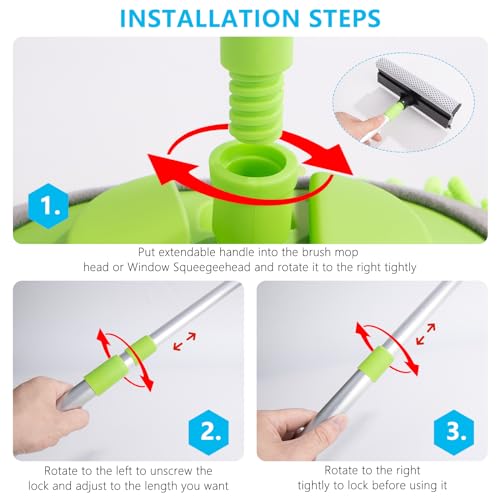 INSTALLATION STEPS

1.

Put extendable handle into the brush mop head or Window Squeegeehead and rotate it to the right tightly

2.

Rotate to the left to unscrew the lock and adjust to the length you want

3.

Rotate to the right tightly to lock before using it