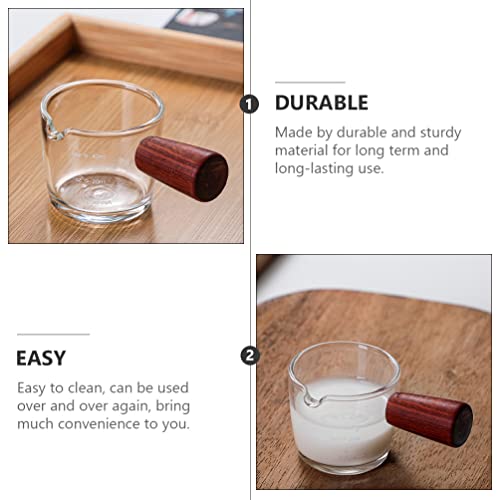 1

DURABLE

Made by durable and sturdy material for long term and long-lasting use.

EASY

Easy to clean, can be used over and over again, bring much convenience to you.

2