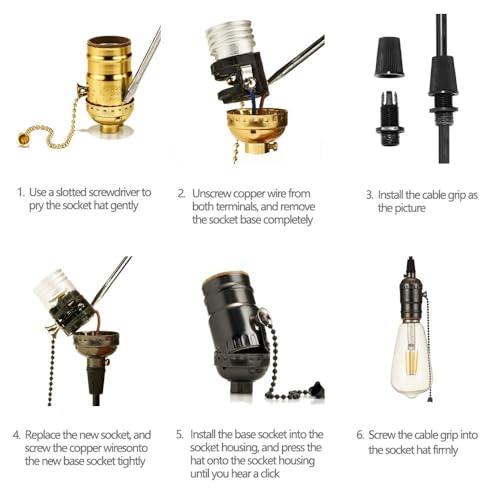 1. Use a slotted screwdriver to pry the socket hat gently

2. Unscrew copper wire from both terminals, and remove the socket base completely

3. Install the cable grip as the picture

4. Replace the new socket, and screw the copper wiresonto the new base socket tightly

5. Install the base socket into the socket housing, and press the hat onto the socket housing until you hear a click

6. Screw the cable grip into the socket hat firmly