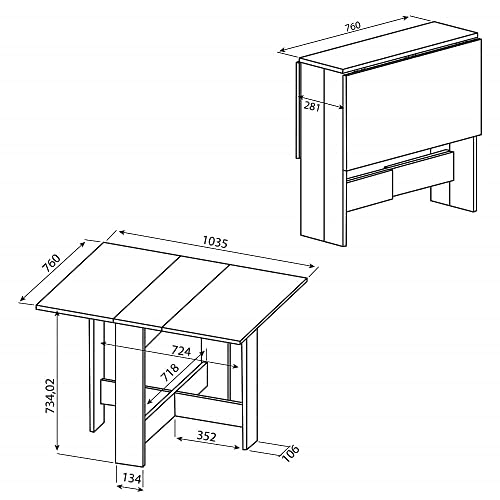 760
281
1035
760
724
718
734,02
352
106
134