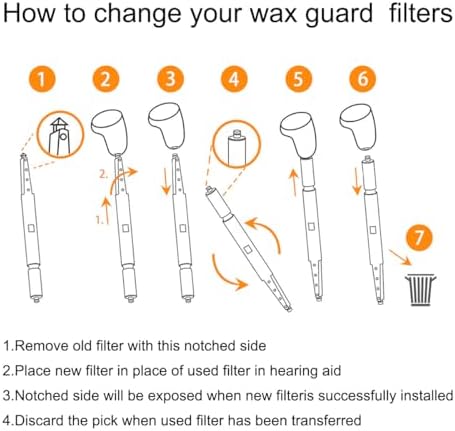 How to change your wax guard filters

1 2 3 4 5 6

2.
1.

7

1.Remove old filter with this notched side

2.Place new filter in place of used filter in hearing aid

3.Notched side will be exposed when new filteris successfully installed

4.Discard the pick when used filter has been transferred