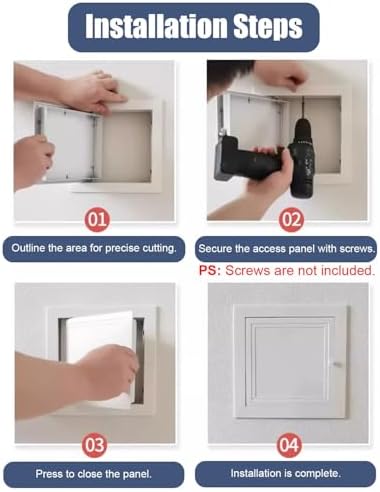 Installation Steps

01

Outline the area for precise cutting.

02

Secure the access panel with screws.

PS: Screws are not included.

03

Press to close the panel.

04

Installation is complete.