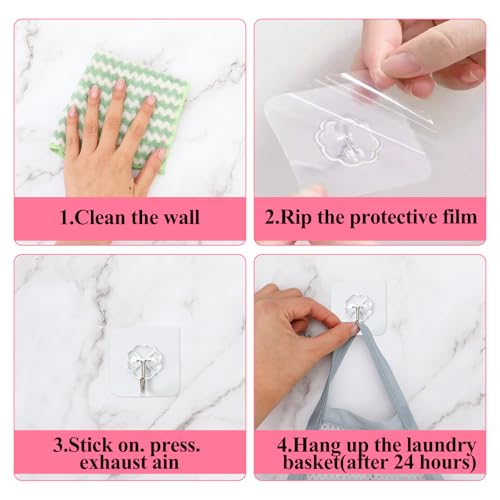 1.Clean the wall

2.Rip the protective film

3.Stick on. press. exhaust ain

4.Hang up the laundry basket(after 24 hours)