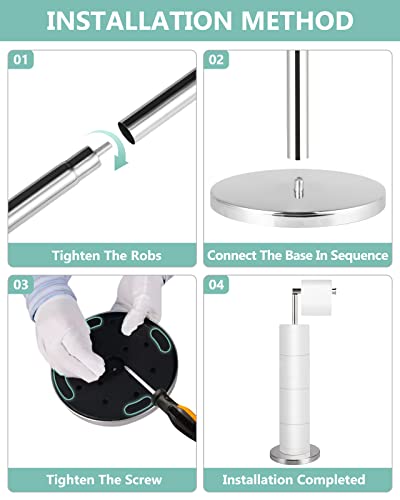 INSTALLATION METHOD

01

Tighten The Robs

02

Connect The Base In Sequence

03

Tighten The Screw

04

Installation Completed