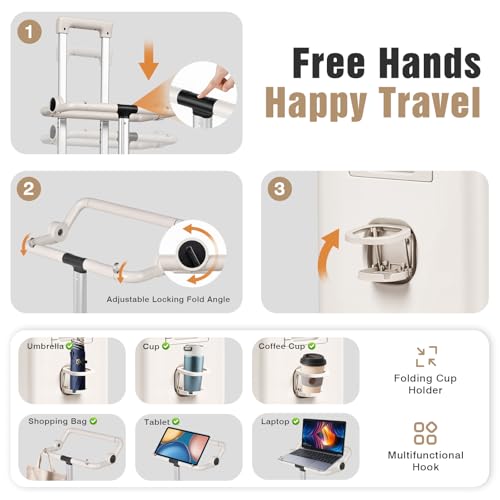 1

Free Hands
Happy Travel

2

Adjustable Locking Fold Angle

3

Umbrella

Cup

Coffee Cup

Folding Cup Holder

Shopping Bag

Tablet

Laptop

Multifunctional Hook