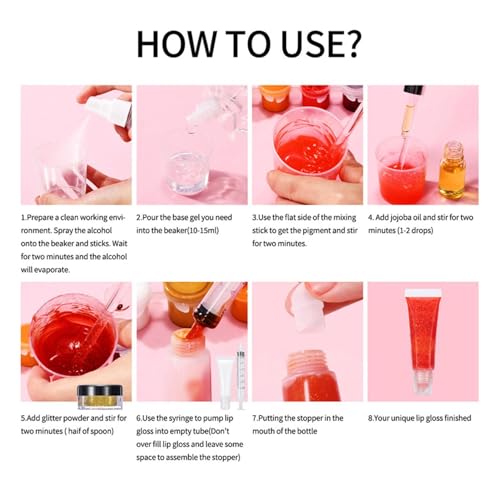 HOW TO USE?

1.Prepare a clean working environment. Spray the alcohol onto the beaker and sticks. Wait for two minutes and the alcohol will evaporate.

2.Pour the base gel you need into the beaker(10-15ml)

3.Use the flat side of the mixing stick to get the pigment and stir for two minutes.

4. Add jojoba oil and stir for two minutes (1-2 drops)

5.Add glitter powder and stir for two minutes ( haif of spoon)

6.Use the syringe to pump lip gloss into empty tube(Don't over fill lip gloss and leave some space to assemble the stopper)

7.Putting the stopper in the mouth of the bottle

8.Your unique lip gloss finished