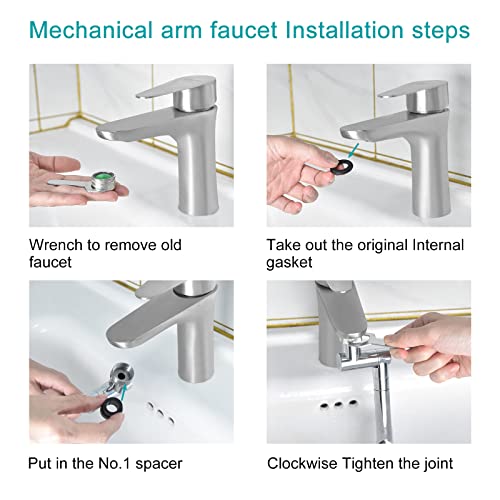 Mechanical arm faucet Installation steps

Wrench to remove old faucet

Take out the original Internal gasket

Put in the No.1 spacer

Clockwise Tighten the joint