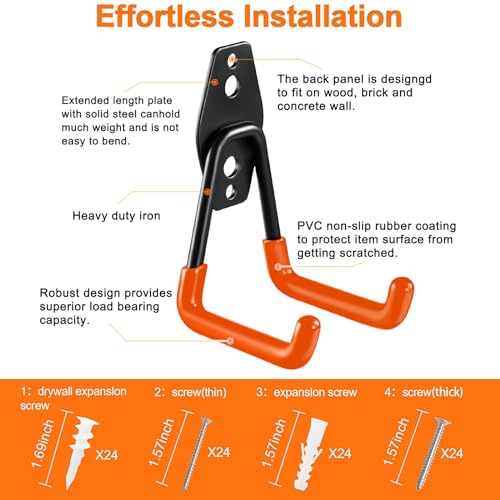 Effortless Installation

Extended length plate with solid steel canhold much weight and is not easy to bend.

The back panel is designgd to fit on wood, brick and concrete wall.

Heavy duty iron

PVC non-slip rubber coating to protect item surface from getting scratched.

Robust design provides superior load bearing capacity.

1: drywall expansion screw

1.69inch

X24

2: screw(thin)

1.57inch

X24

3: expansion screw

1.57inch

X24

4: screw(thick)

1.57inch

X24