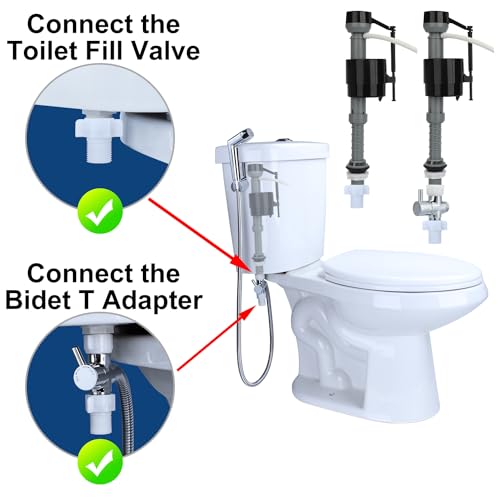 Connect the
Toilet Fill Valve

Connect the
Bidet T Adapter