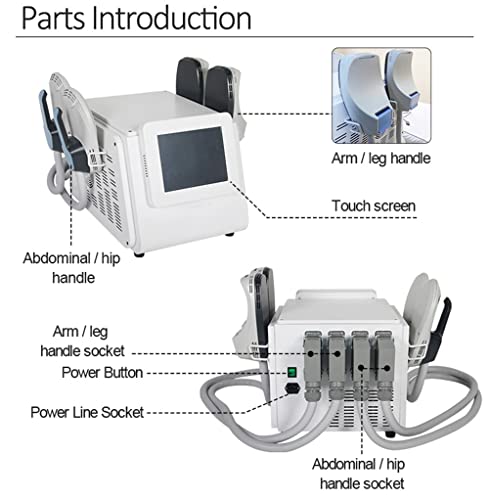 Parts Introduction

Arm / leg handle

Touch screen

Abdominal / hip handle

Arm / leg handle socket

Power Button

Power Line Socket

Abdominal / hip handle socket