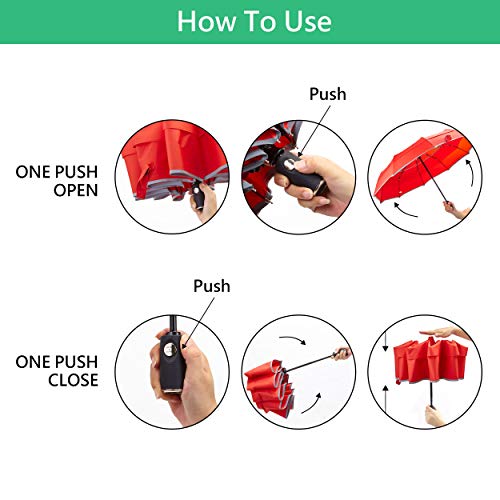 How To Use

Push

ONE PUSH OPEN

Push

ONE PUSH CLOSE