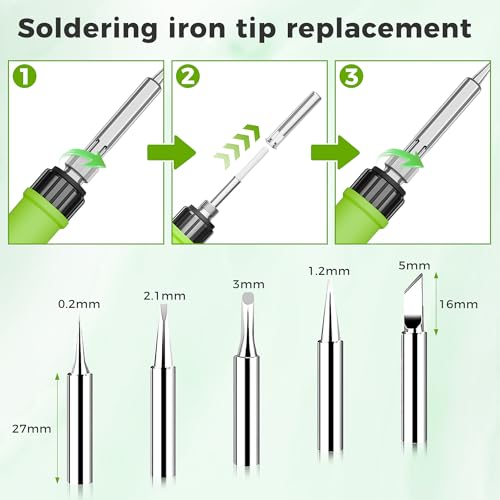 Soldering iron tip replacement

1

2

3

0.2mm

2.1mm

3mm

1.2mm

5mm

16mm

27mm