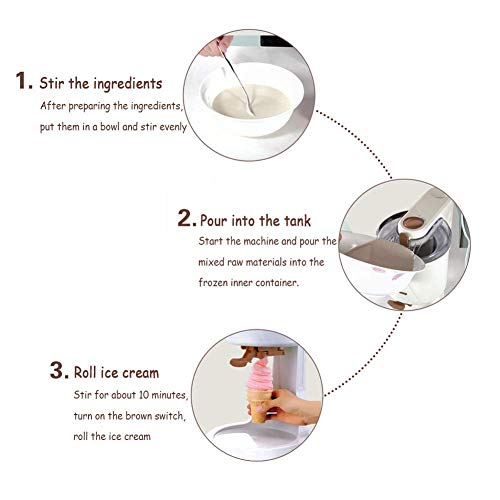 1. Stir the ingredients
After preparing the ingredients, put them in a bowl and stir evenly

2. Pour into the tank
Start the machine and pour the mixed raw materials into the frozen inner container.

3. Roll ice cream
Stir for about 10 minutes, turn on the brown switch, roll the ice cream