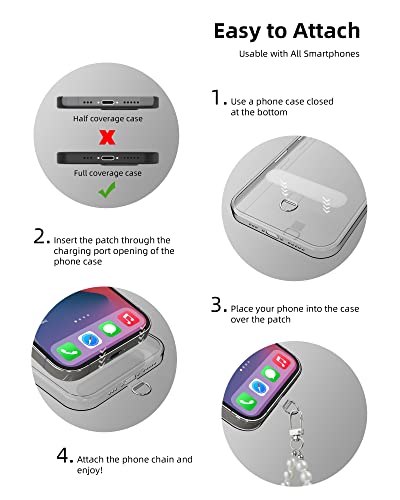 Easy to Attach
Usable with All Smartphones

Half coverage case

Full coverage case

1. Use a phone case closed at the bottom

2. Insert the patch through the charging port opening of the phone case

3. Place your phone into the case over the patch

4. Attach the phone chain and enjoy!