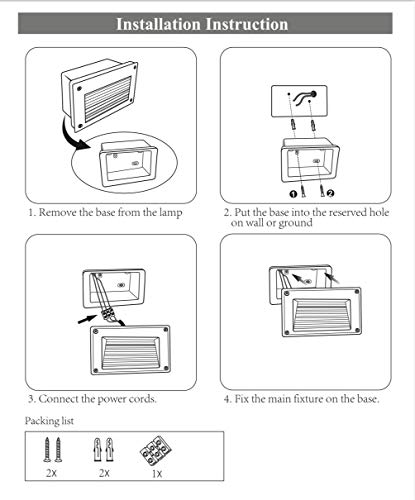 Installation Instruction

1. Remove the base from the lamp

❶ ❷

2. Put the base into the reserved hole on wall or ground

3. Connect the power cords.

4. Fix the main fixture on the base.

Packing list

2X

2X

1X