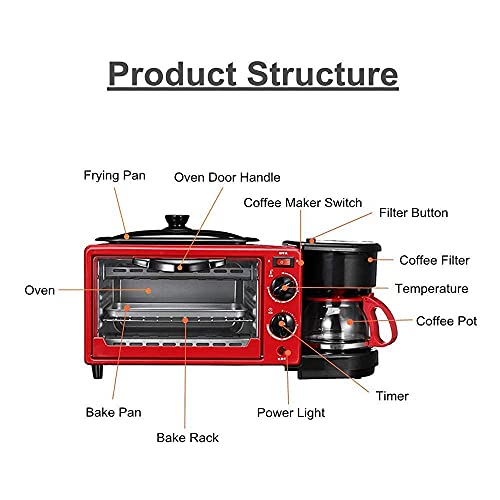 Product Structure

Frying Pan

Oven Door Handle

Coffee Maker Switch

Filter Button

Coffee Filter

Oven

Temperature

Coffee Pot

Timer

Bake Pan

Power Light

Bake Rack