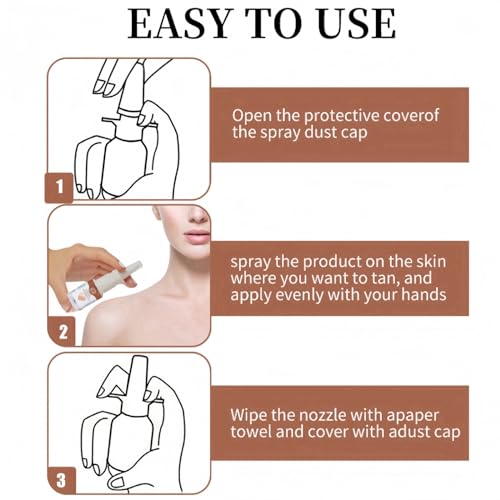 EASY TO USE

1

Open the protective coverof the spray dust cap

2

spray the product on the skin where you want to tan, and apply evenly with your hands

3

Wipe the nozzle with apaper towel and cover with adust cap